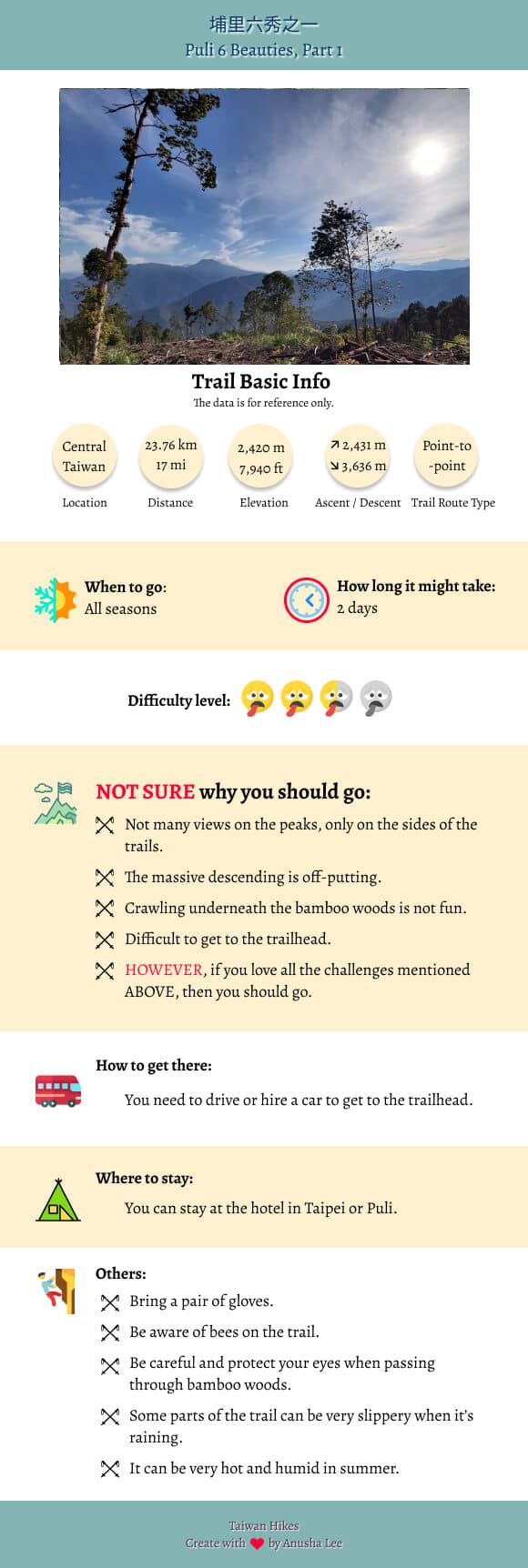 埔里六秀之一
Puli 6 Beauties, Part 1

Trail Basic Info
The data is for reference only.

Central Taiwan
Location

23.76 km
17 mi
Distance

2,420 m
7,940 ft
Elevation

↗ 2,431 m
↘ 3,636 m
Ascent / Descent

Point-to-point
Trail Route Type

When to go:
All seasons

How long it might take:
2 days

Difficulty level:

NOT SURE why you should go:
Not many views on the peaks, only on the sides of the trails.
The massive descending is off-putting.
Crawling underneath the bamboo woods is not fun.
Difficult to get to the trailhead.
HOWEVER, if you love all the challenges mentioned ABOVE, then you should go.

How to get there:
You need to drive or hire a car to get to the trailhead.

Where to stay:
You can stay at the hotel in Taipei or Puli.

Others:
Bring a pair of gloves.
Be aware of bees on the trail.
Be careful and protect your eyes when passing through bamboo woods.
Some parts of the trail can be very slippery when it's raining.
It can be very hot and humid in summer.

Taiwan Hikes
Create with by Anusha Lee