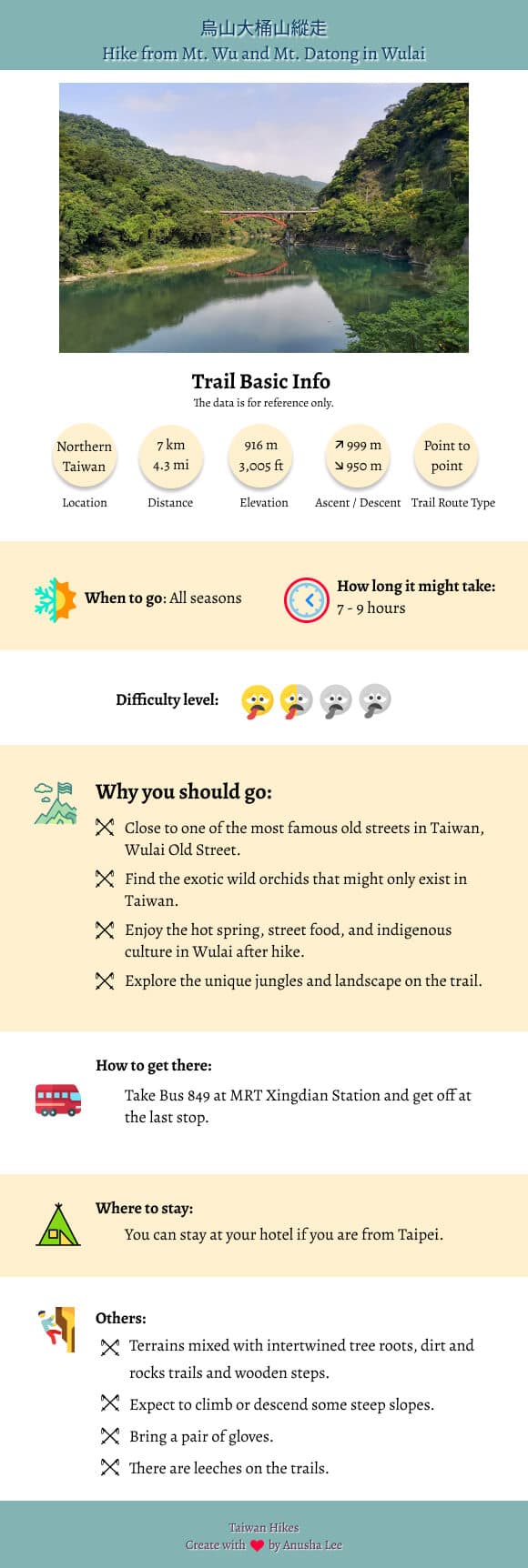 烏山大桶山縱走
Hike from Mt. Wu and Mt. Datong in Wulai

Trail Basic Info
The data is for reference only.

Northern Taiwan
Location

7 km
4.3 mi
Distance

916 m
3,005 ft
Elevation

↗ 999 m
↘ 950 m
Ascent / Descent

Point to point
Trail Route Type

When to go: All seasons

How long it might take: 7 - 9 hours

Difficulty level:

Why you should go:

Close to one of the most famous old streets in Taiwan, Wulai Old Street.

Find the exotic wild orchids that might only exist in Taiwan.

Enjoy the hot spring, street food, and indigenous culture in Wulai after hike.

Explore the unique jungles and landscape on the trail.

How to get there:

Take Bus 849 at MRT Xingdian Station and get off at the last stop.

Where to stay:

You can stay at your hotel if you are from Taipei.

Others:

Terrains mixed with intertwined tree roots, dirt and rocks trails and wooden steps.

Expect to climb or descend some steep slopes.

Bring a pair of gloves.

There are leeches on the trails.

Taiwan Hikes
Create with by Anusha Lee